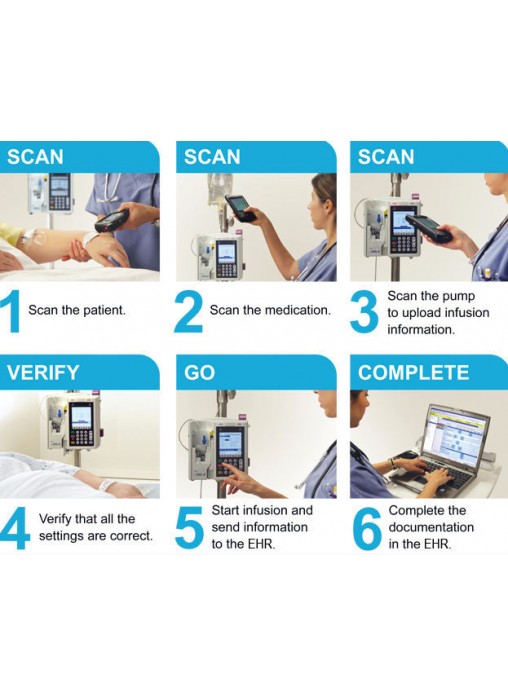 SCAN

1 Scan the patient.

SCAN

2 Scan the medication.

SCAN

3 Scan the pump to upload infusion information.

VERIFY

4 Verify that all the settings are correct.

GO

5 Start infusion and send information to the EHR.

COMPLETE

6 Complete the documentation in the EHR.