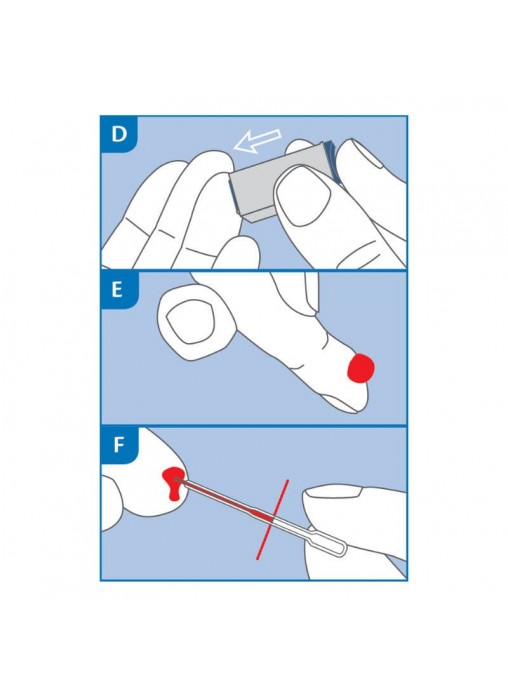 D

E

F