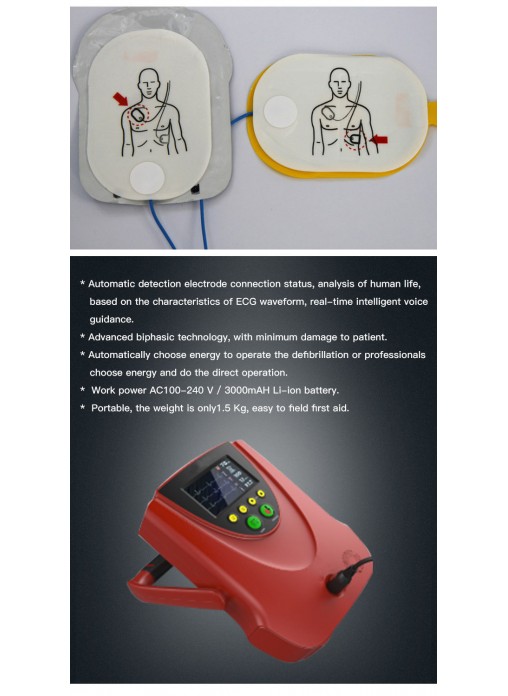 * Automatic detection electrode connection status, analysis of human life, based on the characteristics of ECG waveform, real-time intelligent voice guidance.
* Advanced biphasic technology, with minimum damage to patient.
* Automatically choose energy to operate the defibrillation or professionals choose energy and do the direct operation.
* Work power AC100-240 V / 3000mAH Li-ion battery.
* Portable, the weight is only1.5 Kg, easy to field first aid.